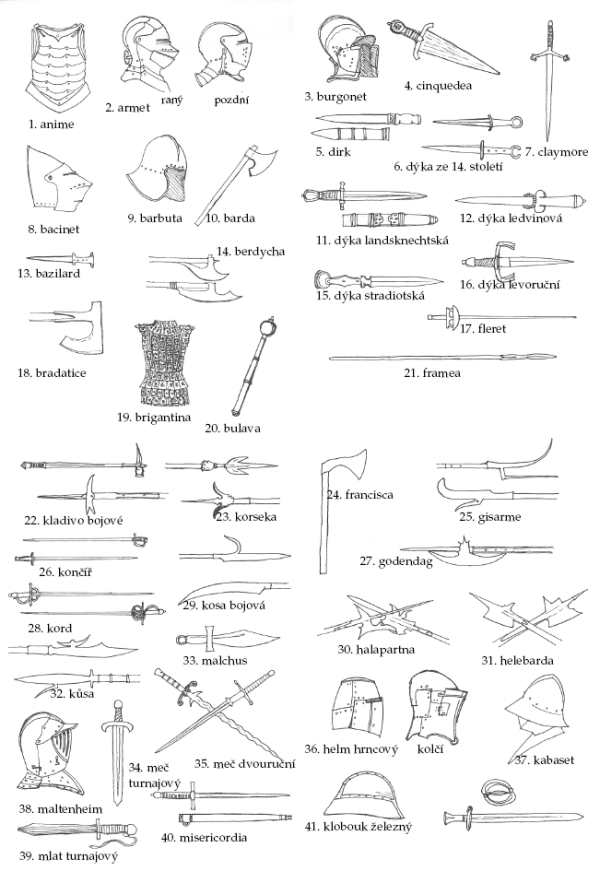 1. anime
2. armet
raný
pozdní
3. burgonet
4. cinquedea
5. dirk
6. dýka ze 14. století
7. claymore
8. bacinet
9. barbuta
10. barda
11. dýka landsknechtská
12. dýka ledvinová
13. bazilard
14. berdycha
15. dýka stradiotská
16. dýka levoruční
17. fleret
18. bradatice
19. brigantina
20. bulava
21. framea
22. kladivo bojové
23. korseka
24. francisca
25. gisarme
26. končíř
27. godendag
28. kord
29. kosa bojová
30. halapartna
31. helebarda
32. kůsa
33. malchus
34. meč turnajový
35. meč dvouruční
36. helm hrncový
kolčí
37. kabaset
38. maltenheim
39. mlat turnajový
40. misericordia
41. klobouk železný